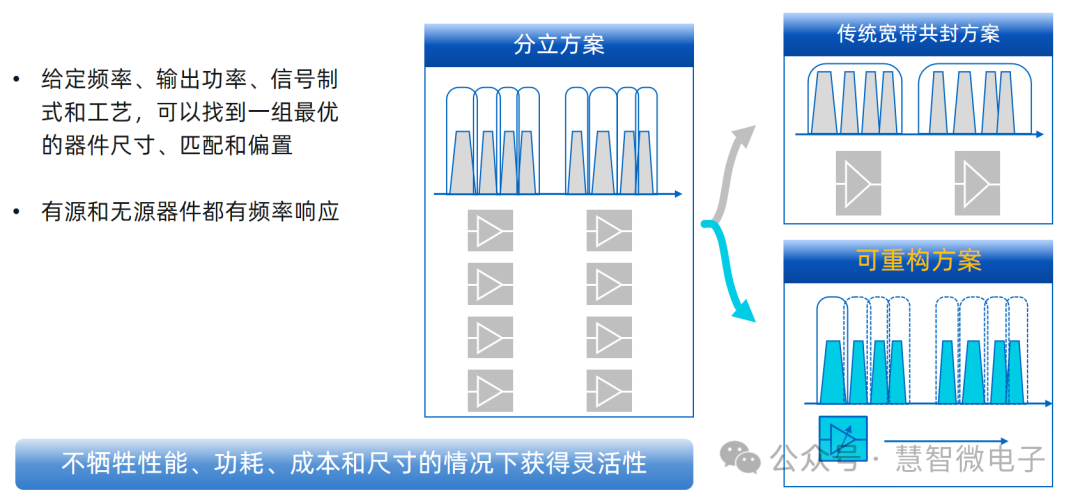 • 给定频率、输出功率、信号制式和工艺，可以找到一组最优的器件尺寸、匹配和偏置

• 有源和无源器件都有频率响应

分立方案

传统宽带共封方案

可重构方案

不牺牲性能、功耗、成本和尺寸的情况下获得灵活性

公众号 · 慧智微电子