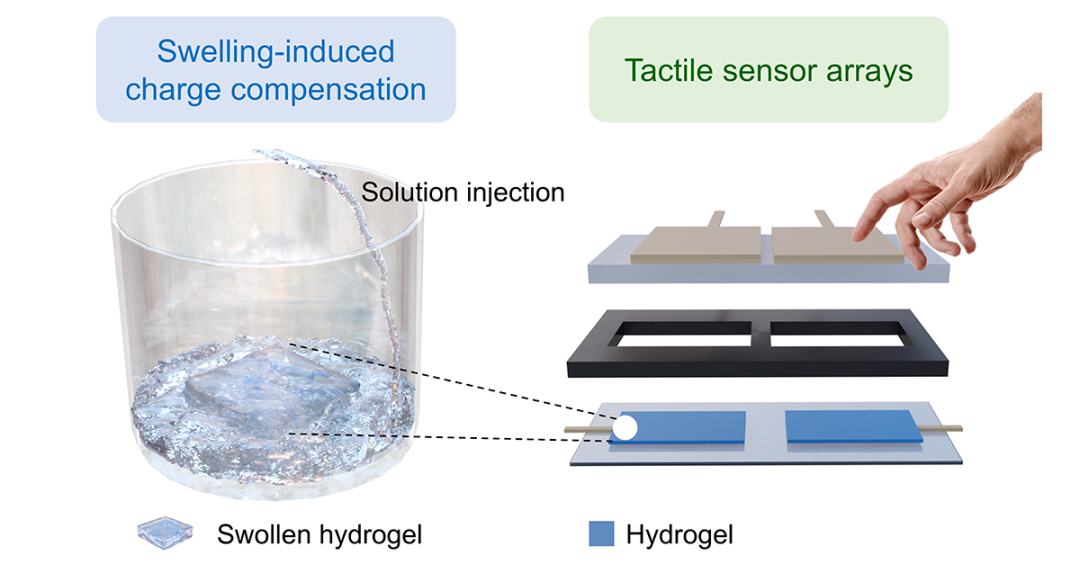 Swelling-induced charge compensation

Tactile sensor arrays

Solution injection

Swollen hydrogel

Hydrogel