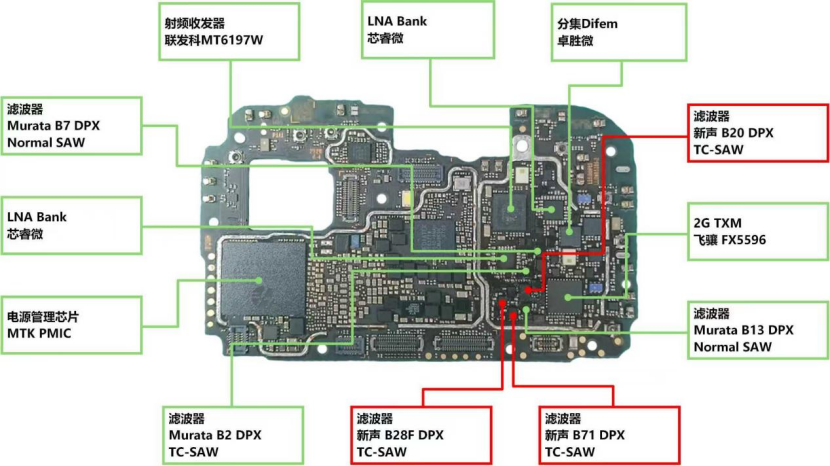 射频收发器
联发科MT6197W

LNA Bank
芯睿微

分集Difem
卓胜微

滤波器
Murata B7 DPX
Normal SAW

滤波器
新声 B20 DPX
TC-SAW

LNA Bank
芯睿微

2G TXM
飞骧 FX5596

电源管理芯片
MTK PMIC

滤波器
Murata B13 DPX
Normal SAW

滤波器
Murata B2 DPX
TC-SAW

滤波器
新声 B28F DPX
TC-SAW

滤波器
新声 B71 DPX
TC-SAW