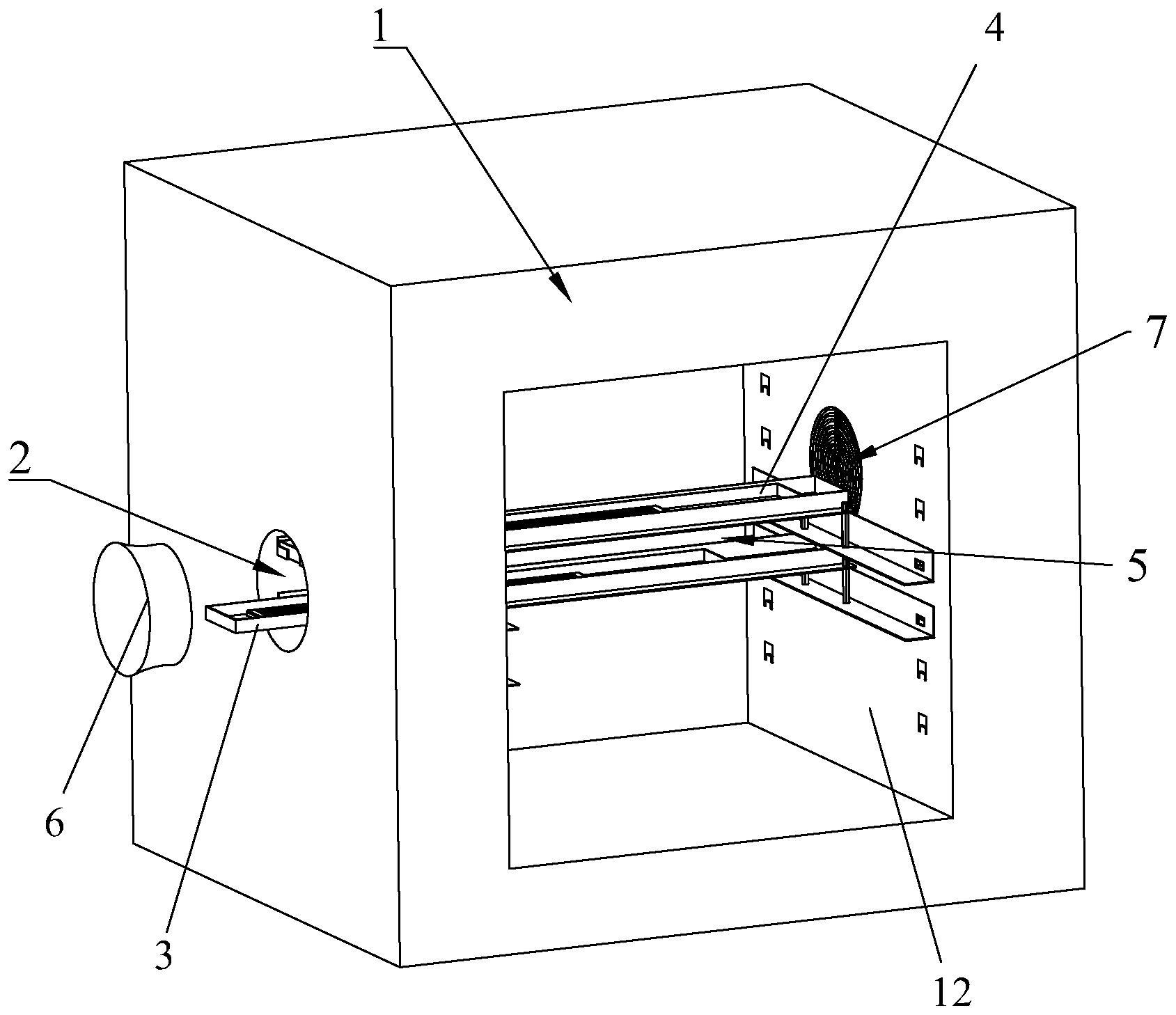 1
4
7
2
5
6
3
12