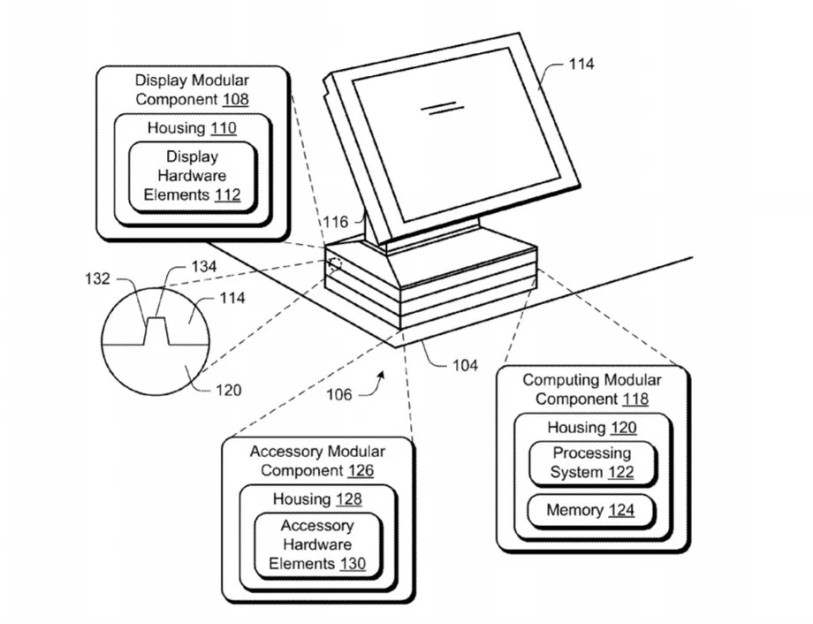 Display Modular Component 108

Housing 110

Display Hardware Elements 112

114

116

132

134

114

120

104

106

Computing Modular Component 118

Housing 120

Processing System 122

Memory 124

Accessory Modular Component 126

Housing 128

Accessory Hardware Elements 130