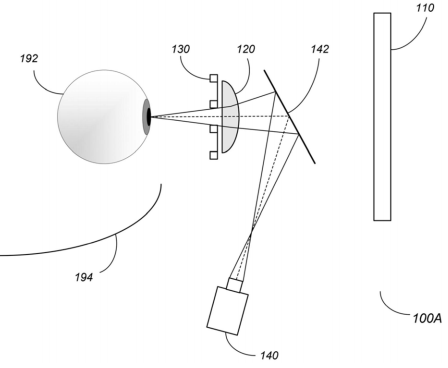 110

192

130

120

142

194

100A

140