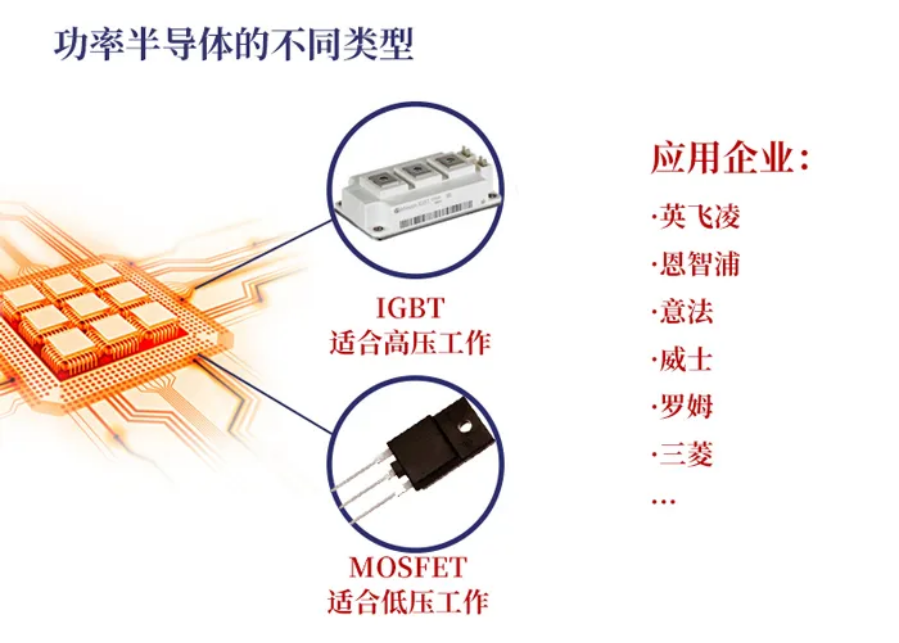 功率半导体的不同类型

IGBT
适合高压工作

MOSFET
适合低压工作

应用企业：
·英飞凌
·恩智浦
·意法
·威士
·罗姆
·三菱
…